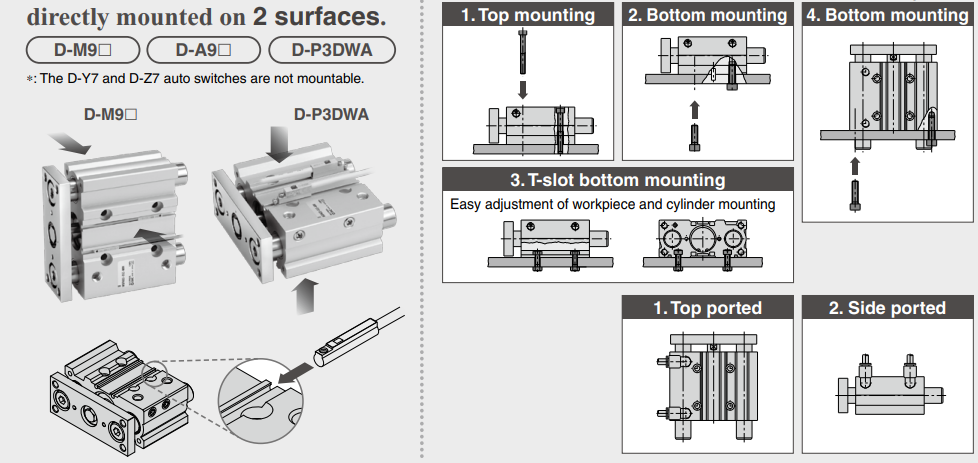 directly mounted on 2 surfaces.

D-M9□ D-A9□ D-P3DWA

∗: The D-Y7 and D-Z7 auto switches are not mountable.

D-M9□

D-P3DWA

1. Top mounting

2. Bottom mounting

4. Bottom mounting

3. T-slot bottom mounting

Easy adjustment of workpiece and cylinder mounting

1. Top ported

2. Side ported